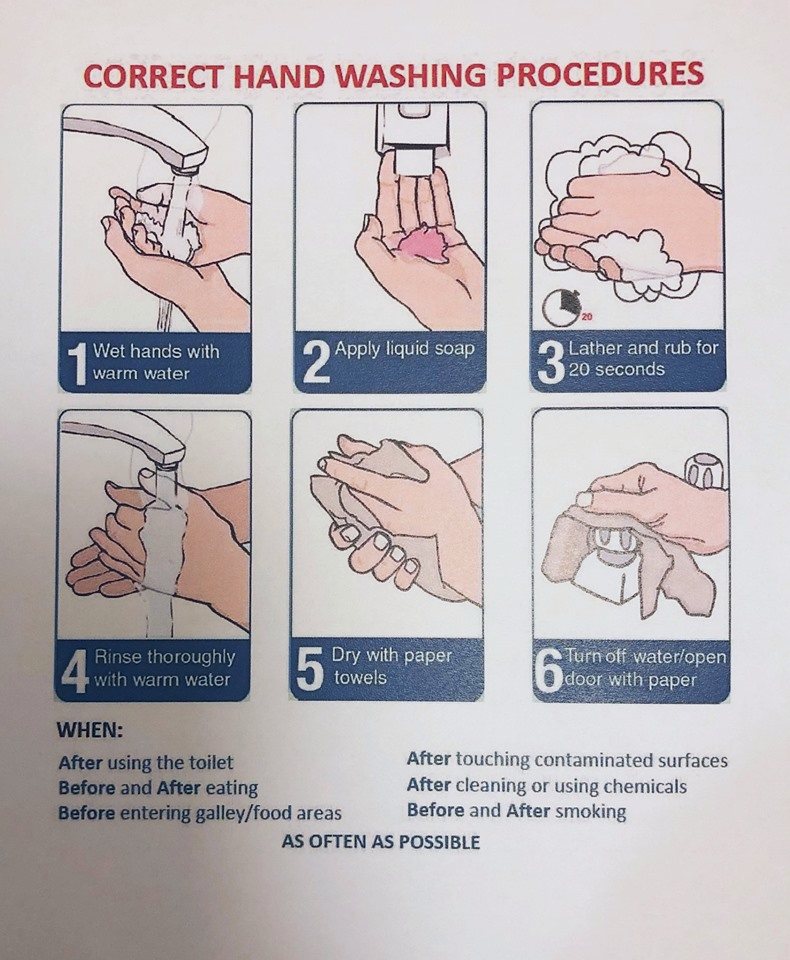 CORRECT HAND WASHING PROCEDURES

1 Wet hands with warm water

2 Apply liquid soap

20

3 Lather and rub for 20 seconds

4 Rinse thoroughly with warm water

5 Dry with paper towels

6 Turn off water/open door with paper

WHEN:

After using the toilet
Before and After eating
Before entering galley/food areas

After touching contaminated surfaces
After cleaning or using chemicals
Before and After smoking

AS OFTEN AS POSSIBLE